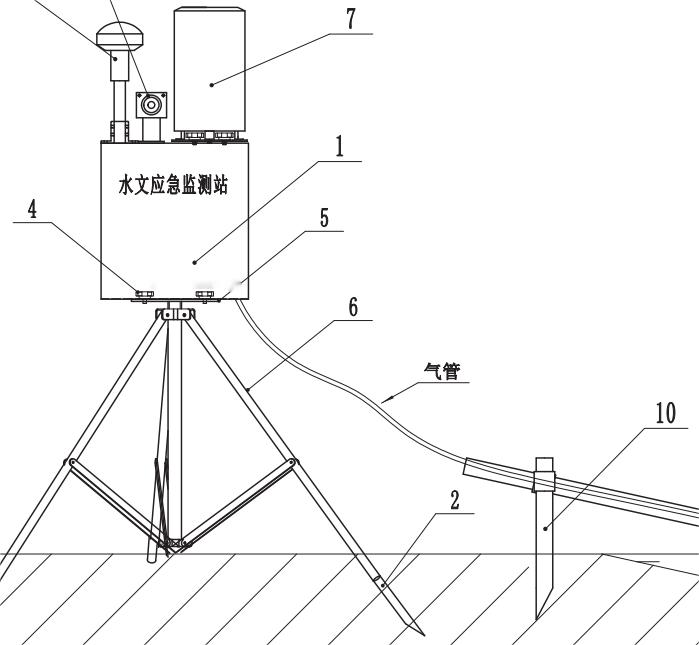 7
1
水文应急监测站
4
5
6
气管
10
2